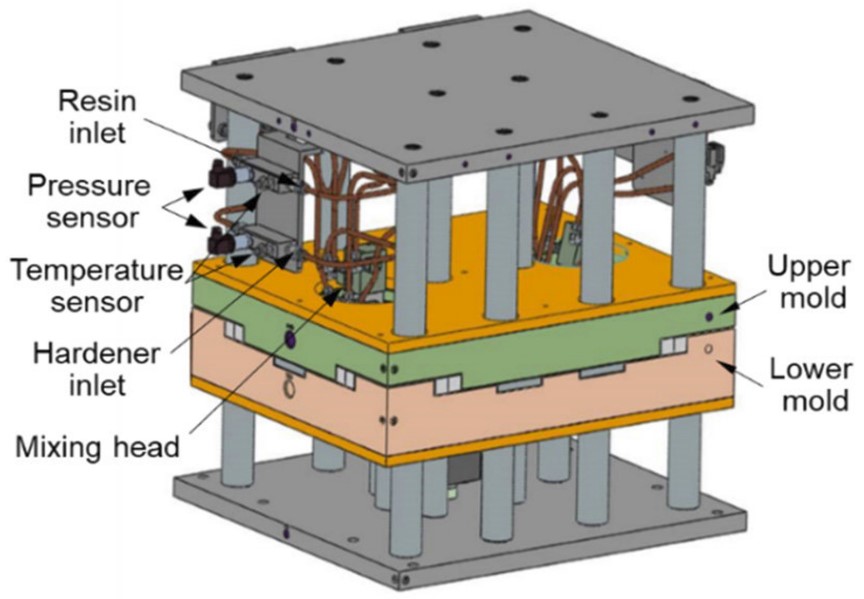 Resin inlet

Pressure sensor

Temperature sensor

Hardener inlet

Mixing head

Upper mold

Lower mold